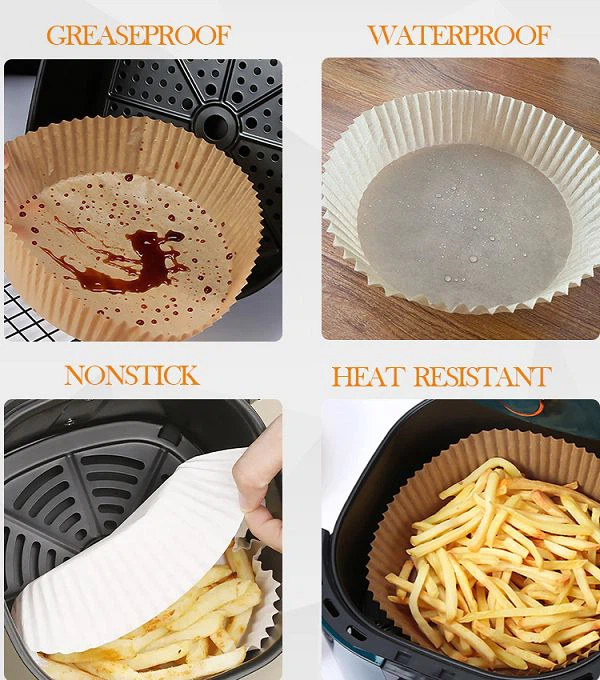 GREASEPROOF

WATERPROOF

NONSTICK

HEAT RESISTANT